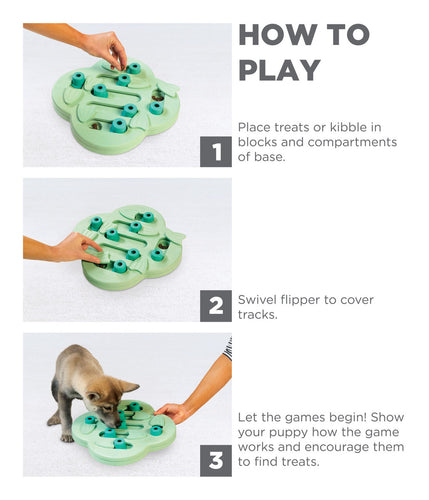 HOW TO PLAY

1

Place treats or kibble in blocks and compartments of base.

2

Swivel flipper to cover tracks.

3

Let the games begin! Show your puppy how the game works and encourage them to find treats.